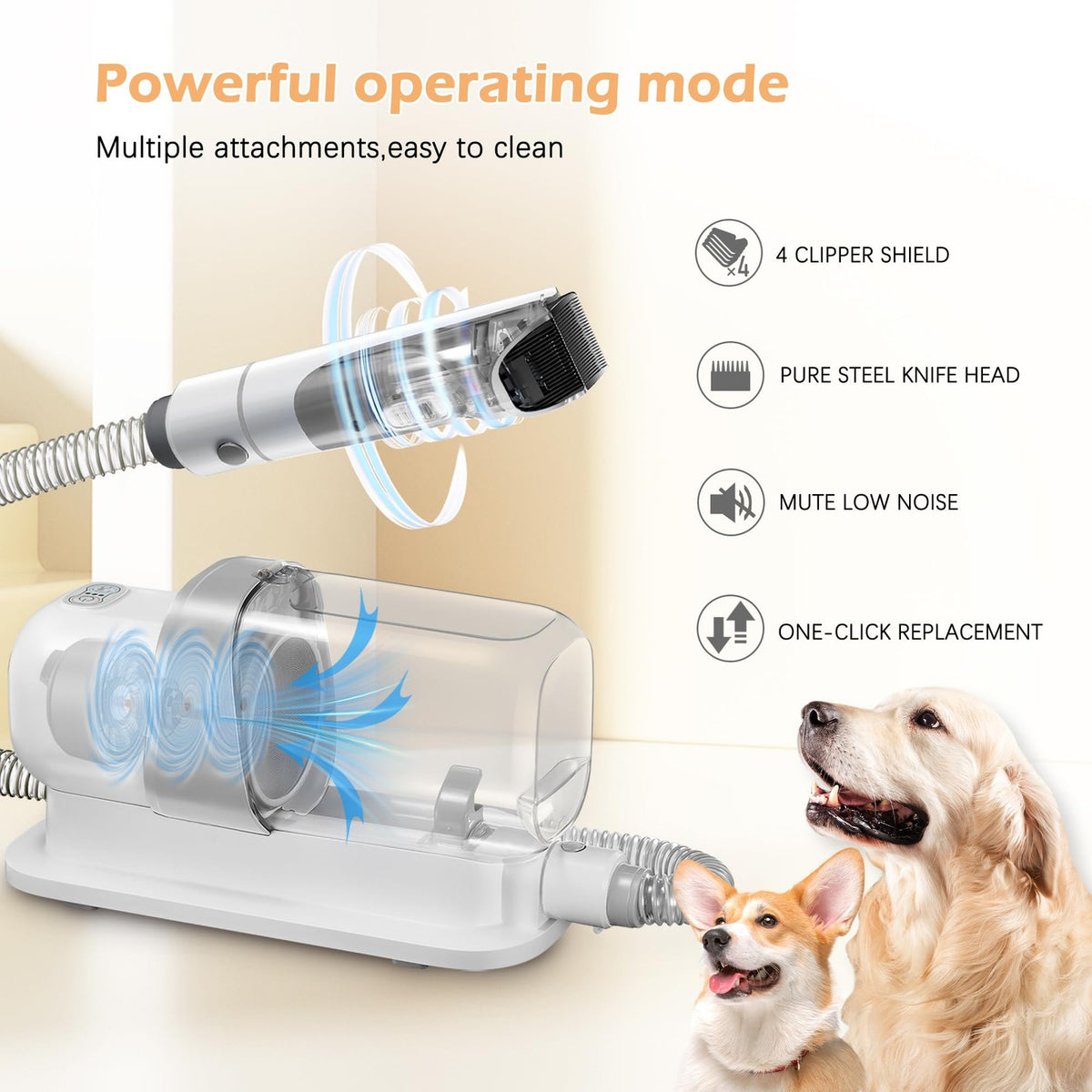 Powerful operating mode

Multiple attachments,easy to clean

×4

4 CLIPPER SHIELD

PURE STEEL KNIFE HEAD

MUTE LOW NOISE

ONE-CLICK REPLACEMENT